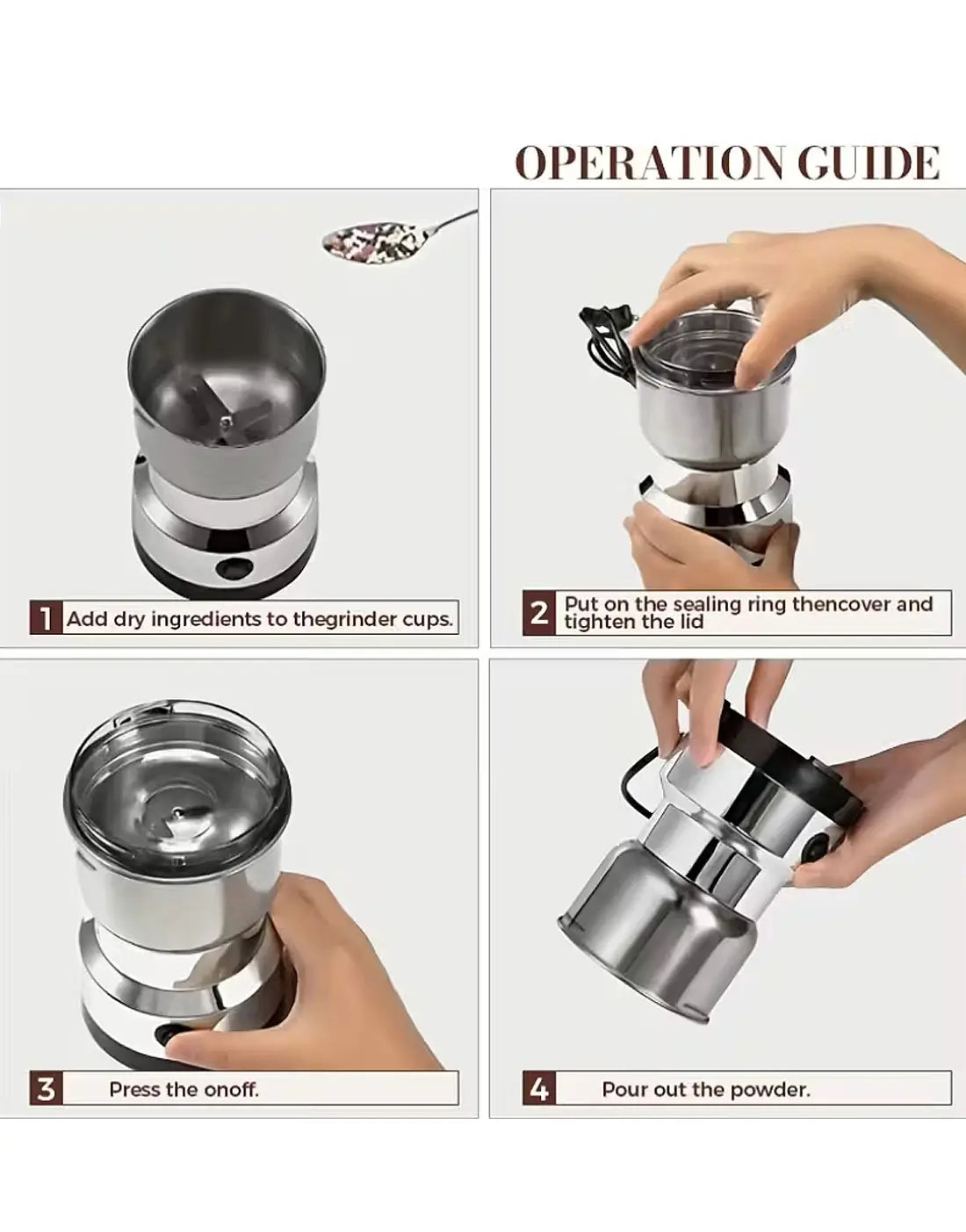 OPERATION GUIDE

1 Add dry ingredients to thegrinder cups.

2 Put on the sealing ring thencover and tighten the lid

3 Press the onoff.

4 Pour out the powder.